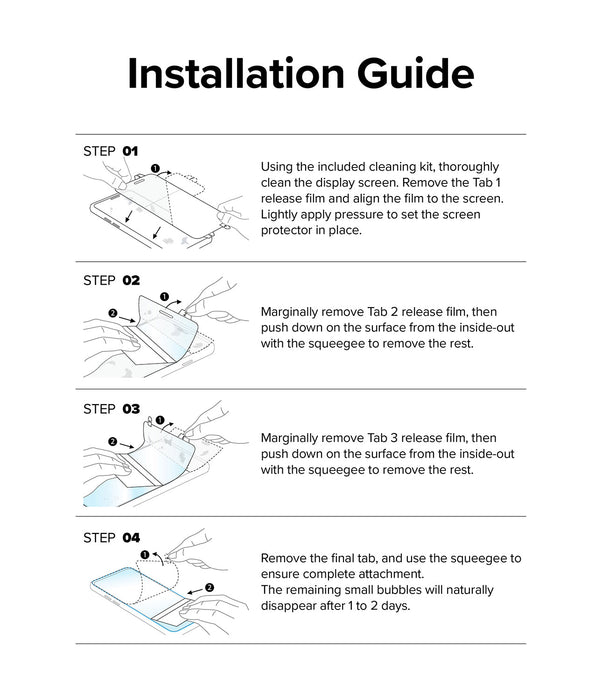 Installation Guide

STEP 01

1

Using the included cleaning kit, thoroughly clean the display screen. Remove the Tab 1 release film and align the film to the screen. Lightly apply pressure to set the screen protector in place.

STEP 02

1
2

Marginally remove Tab 2 release film, then push down on the surface from the inside-out with the squeegee to remove the rest.

STEP 03

1
2

Marginally remove Tab 3 release film, then push down on the surface from the inside-out with the squeegee to remove the rest.

STEP 04

1
2

Remove the final tab, and use the squeegee to ensure complete attachment.
The remaining small bubbles will naturally disappear after 1 to 2 days.