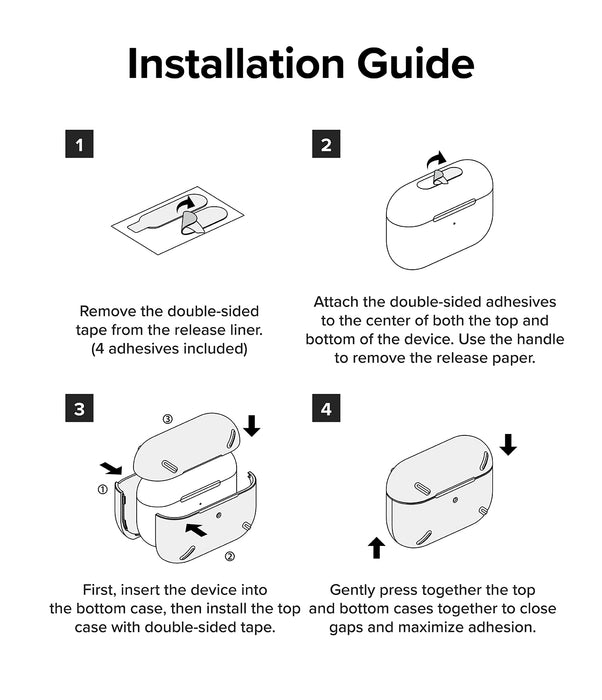 Installation Guide

1

Remove the double-sided tape from the release liner. (4 adhesives included)

2

Attach the double-sided adhesives to the center of both the top and bottom of the device. Use the handle to remove the release paper.

3

③

①

②

First, insert the device into the bottom case, then install the top case with double-sided tape.

4

Gently press together the top and bottom cases together to close gaps and maximize adhesion.